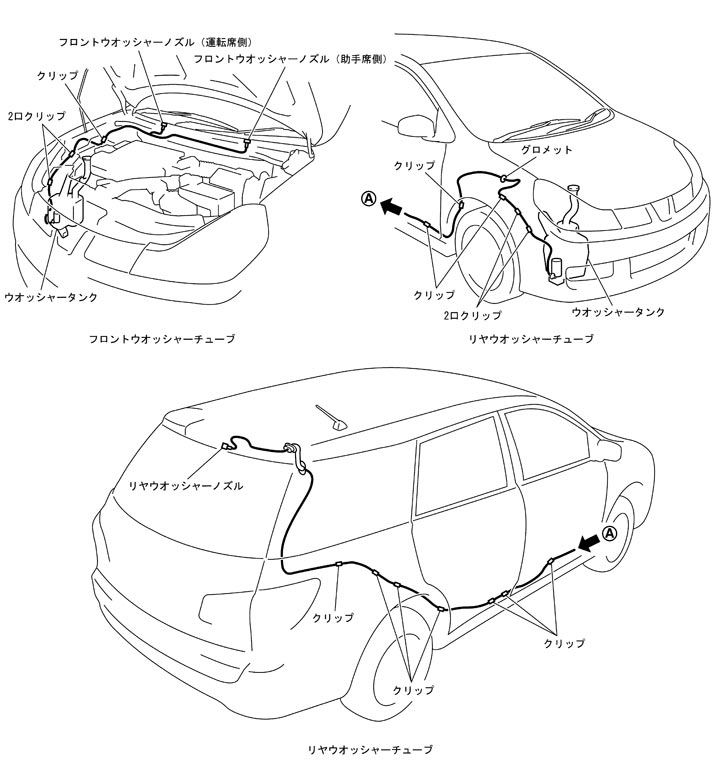 フロントウオッシャーノズル（運転席側）
フロントウオッシャーノズル（助手席側）
クリップ
2ロクリップ
ウオッシャータンク

フロントウオッシャーチューブ

グロメット
クリップ
Ⓐ
クリップ
2ロクリップ
ウオッシャータンク

リヤウオッシャーチューブ

リヤウオッシャーノズル
Ⓐ
クリップ
クリップ
クリップ

リヤウオッシャーチューブ