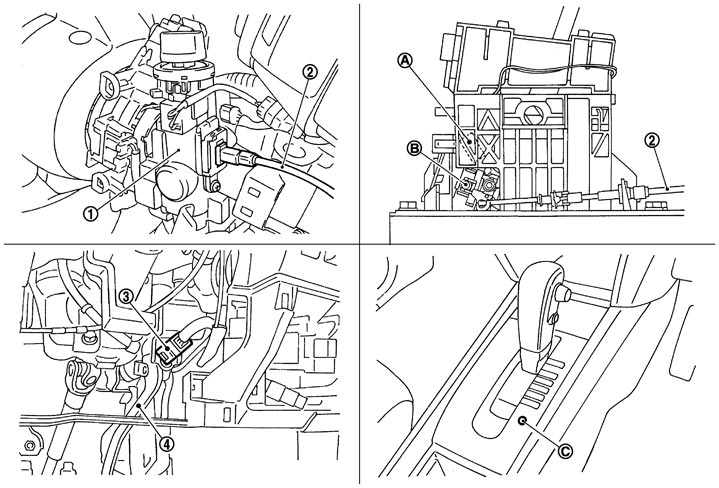 ②
①
Ⓐ
Ⓑ
②
③
④
Ⓒ