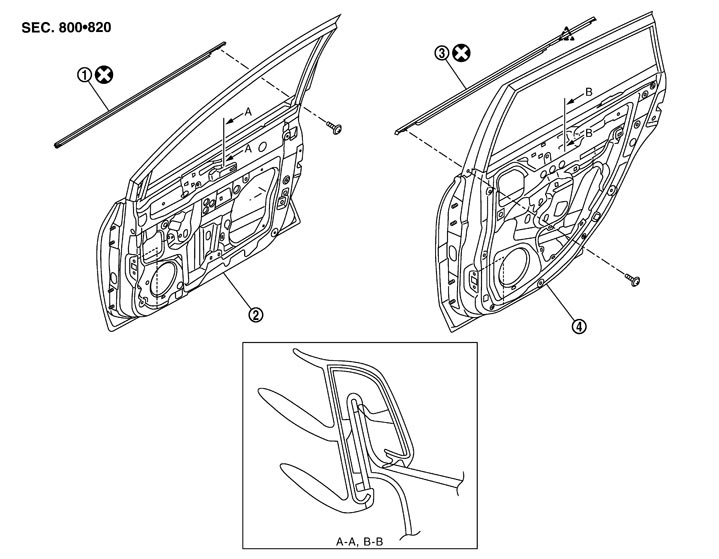 SEC. 800•820

①
A
A
②

③
B
B
④

A-A, B-B