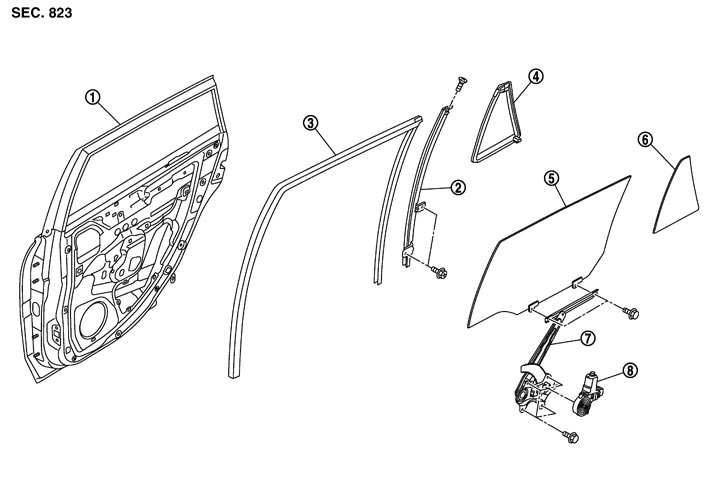 SEC. 823

1
3
2
4
5
6
7
8