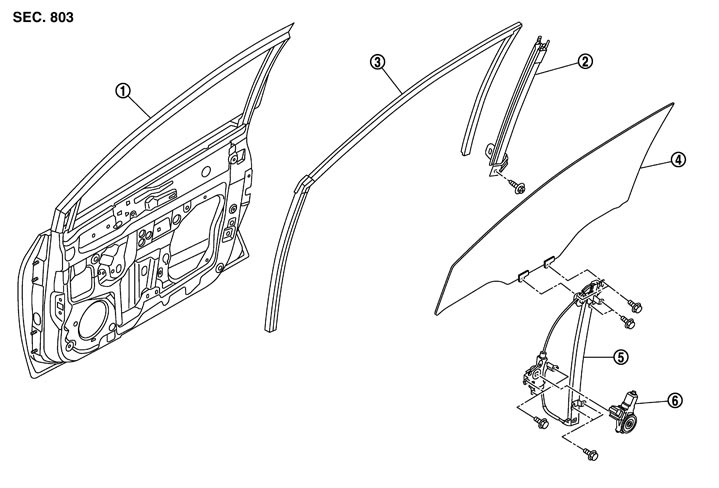 SEC. 803

1

3

2

4

5

6