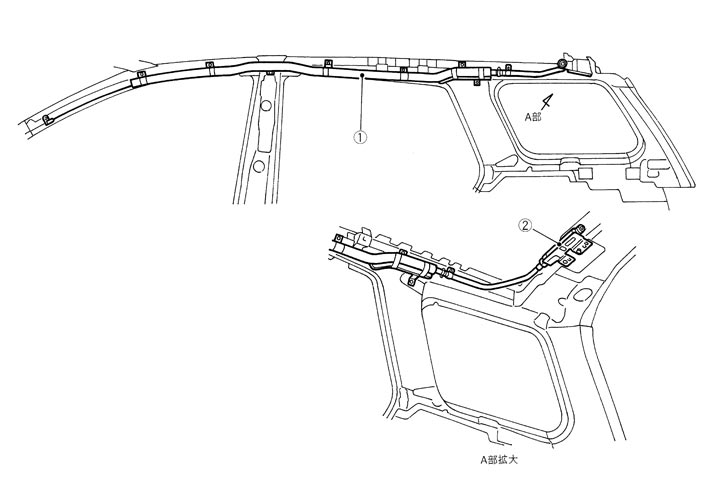 A部
①
②
A部拡大