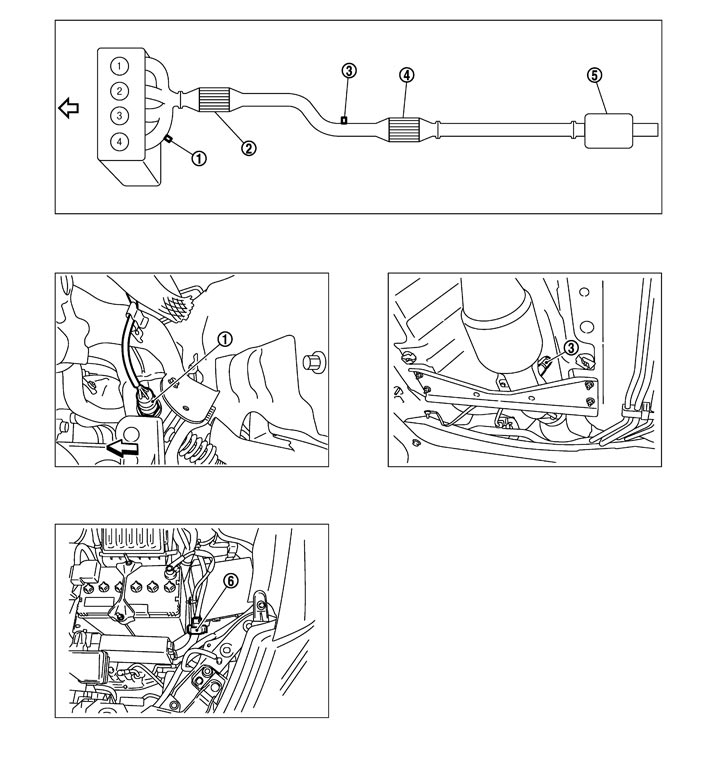 1
2
3
4
①
②
③
④
⑤

①

③

⑥