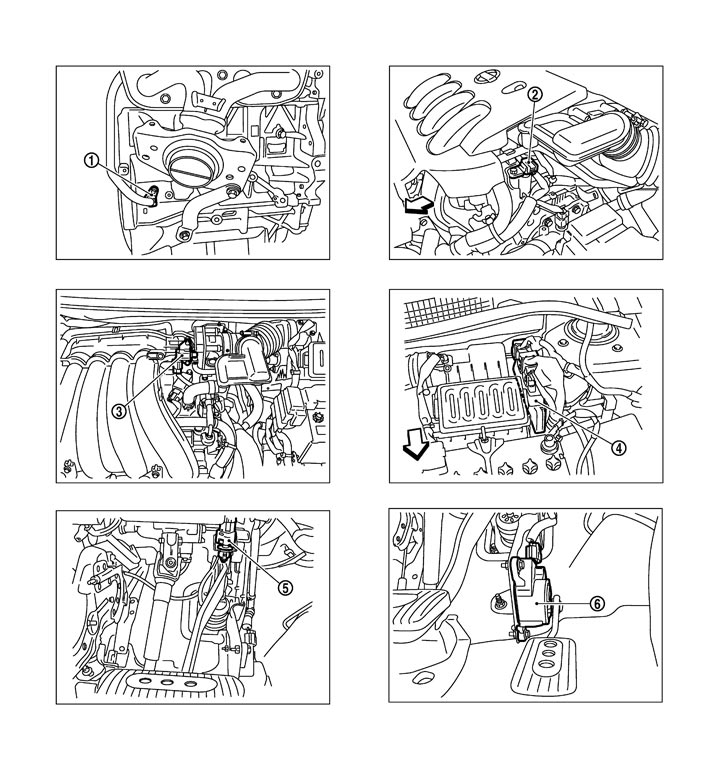 ①

②

③

④

⑤

⑥