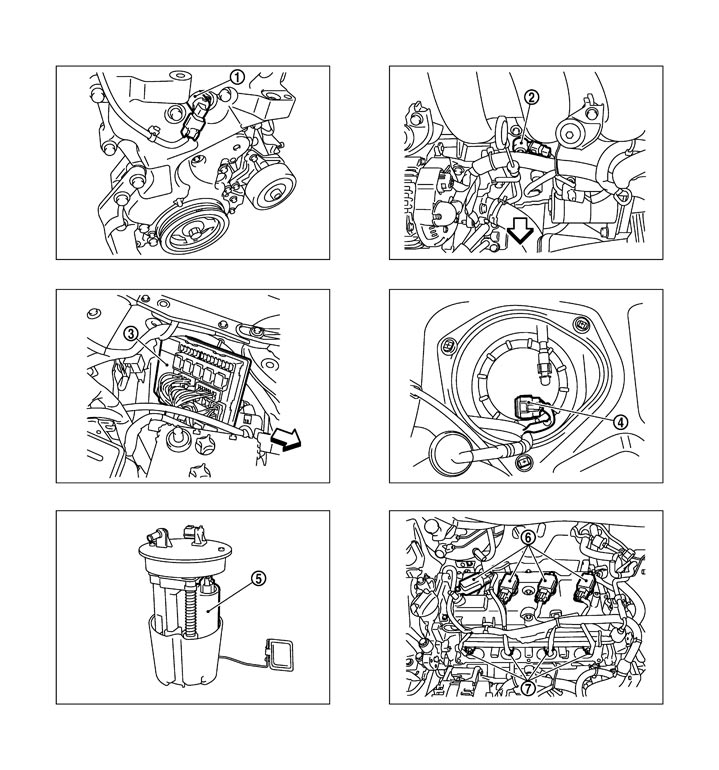 ①
②
③
④
⑤
⑥
⑦