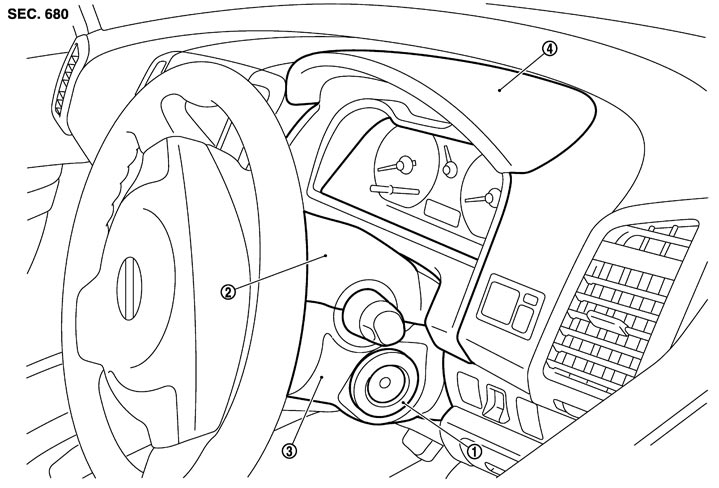 SEC. 680

④

②

③

①