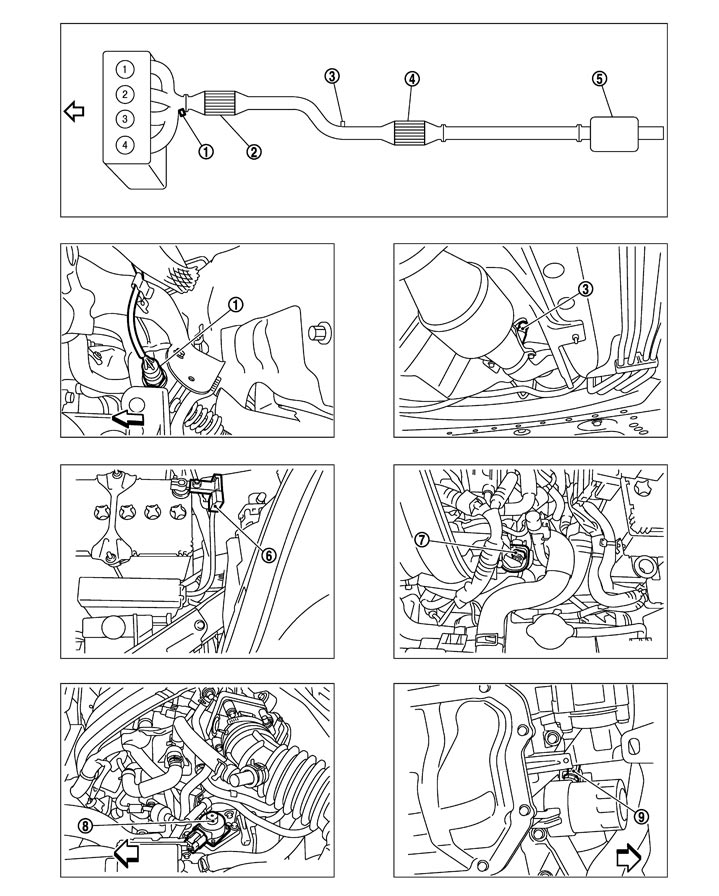 1
2
3
4
1
2
3
4
5
1
3
6
7
8
9