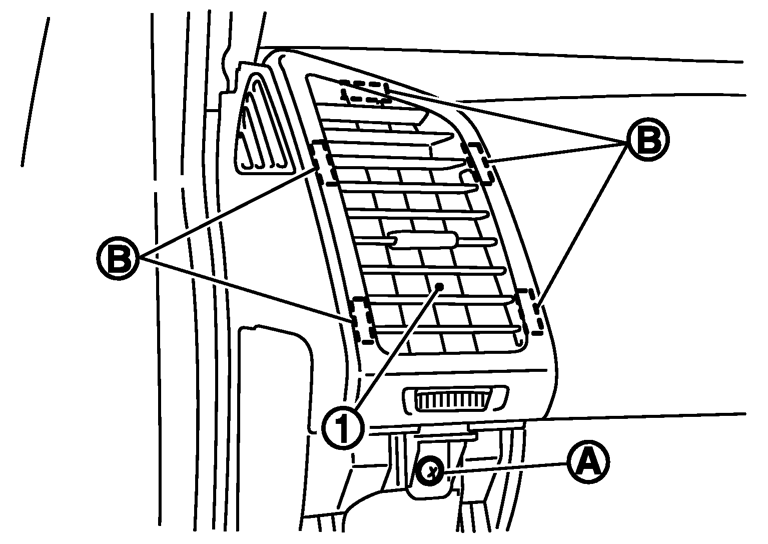 B
B
1
A