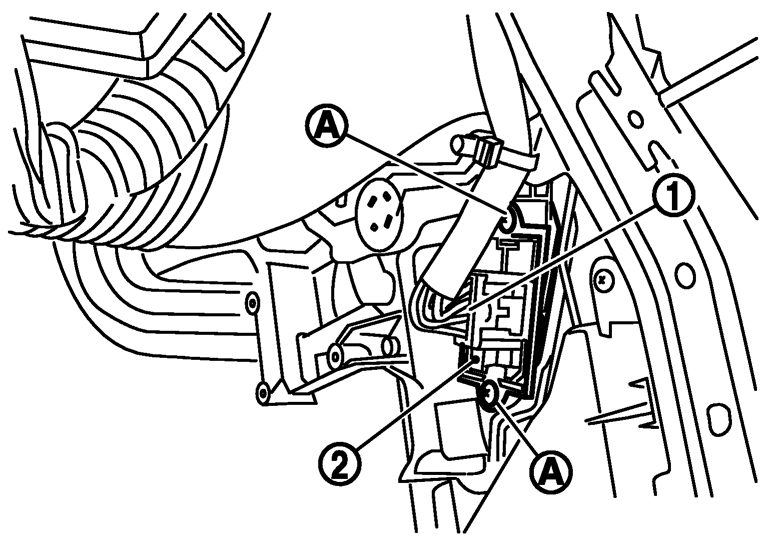 A
1
2
A