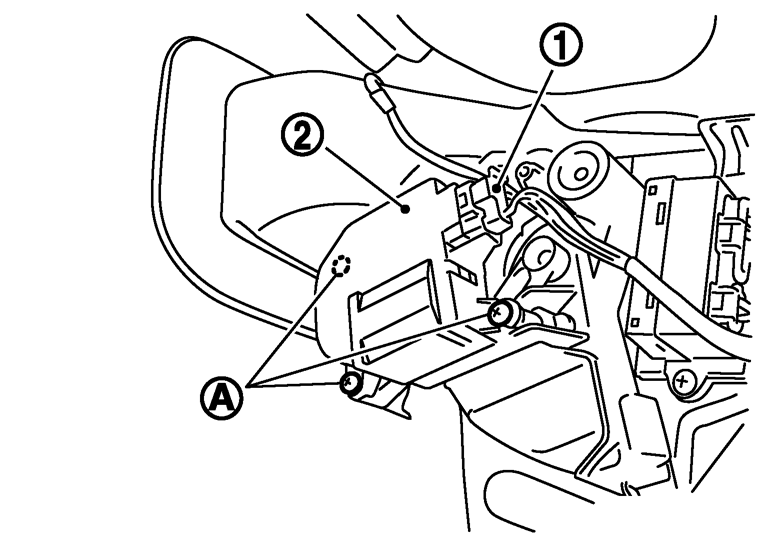 1
2
A