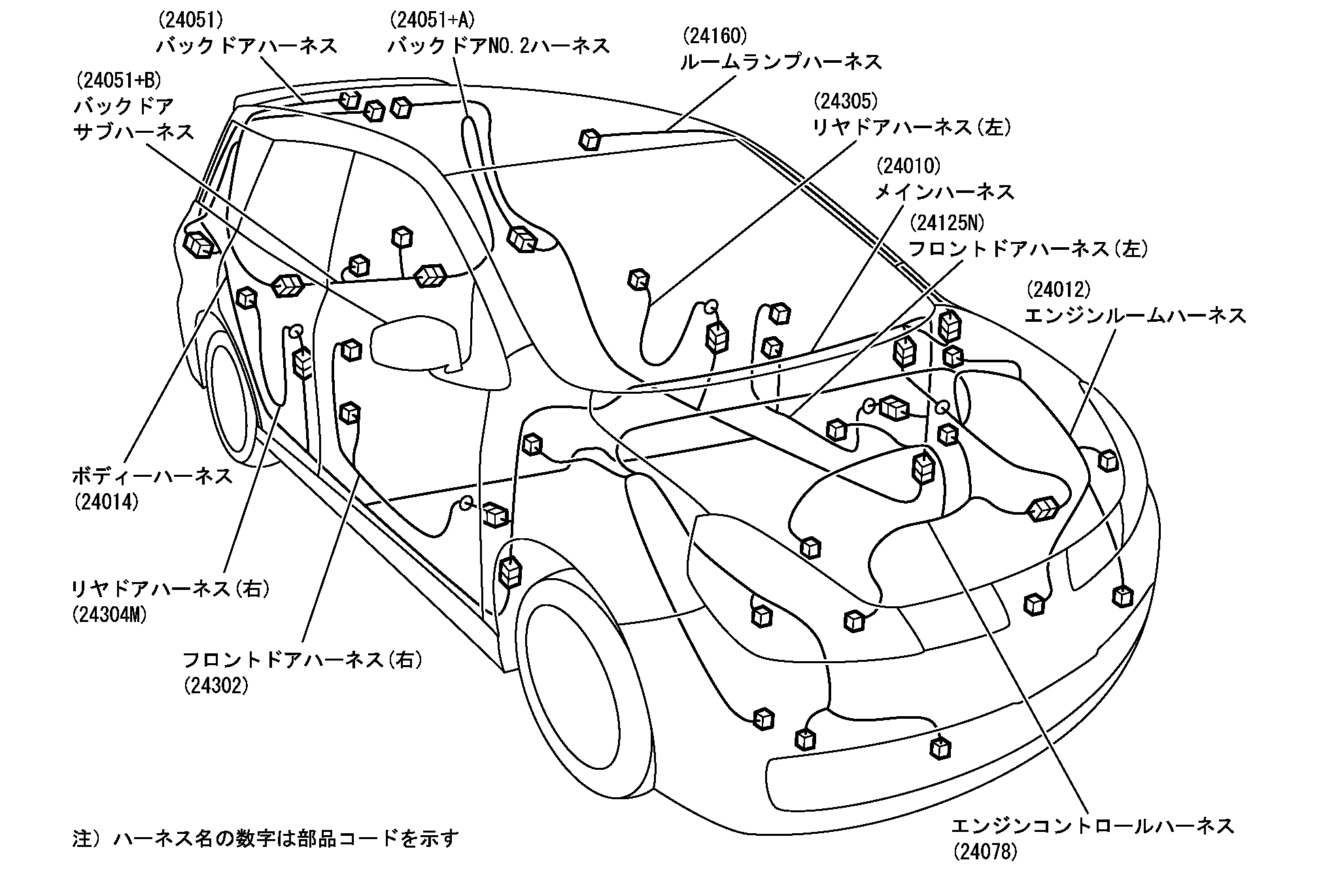 (24051)
バックドアハーネス

(24051+A)
バックドアNO.2ハーネス

(24160)
ルームランプハーネス

(24051+B)
バックドア
サブハーネス

(24305)
リヤドアハーネス(左)

(24010)
メインハーネス

(24125N)
フロントドアハーネス(左)

(24012)
エンジンルームハーネス

ボディーハーネス
(24014)

リヤドアハーネス(右)
(24304M)

フロントドアハーネス(右)
(24302)

エンジンコントロールハーネス
(24078)

注）ハーネス名の数字は部品コードを示す