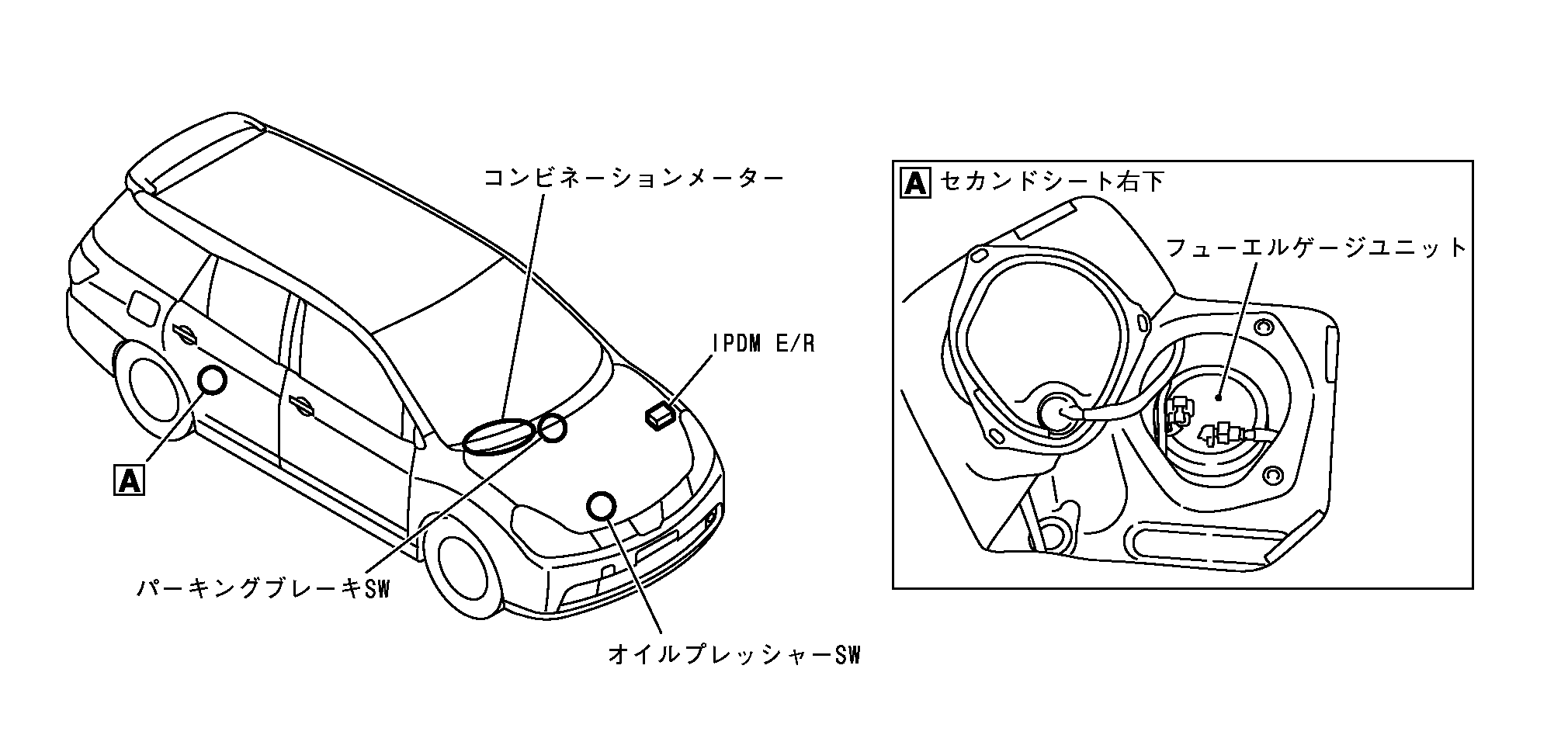 コンビネーションメーター

IPDM E/R

A

パーキングブレーキSW

オイルプレッシャーSW

A セカンドシート右下

フューエルゲージユニット