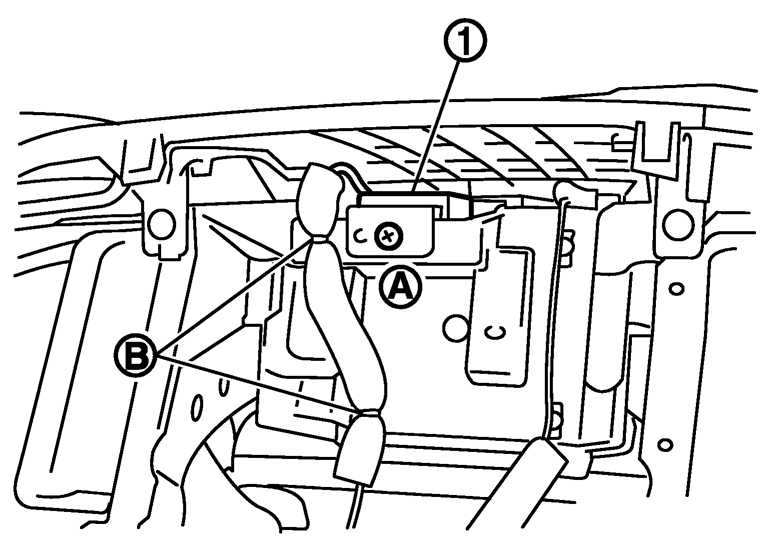 1
A
B