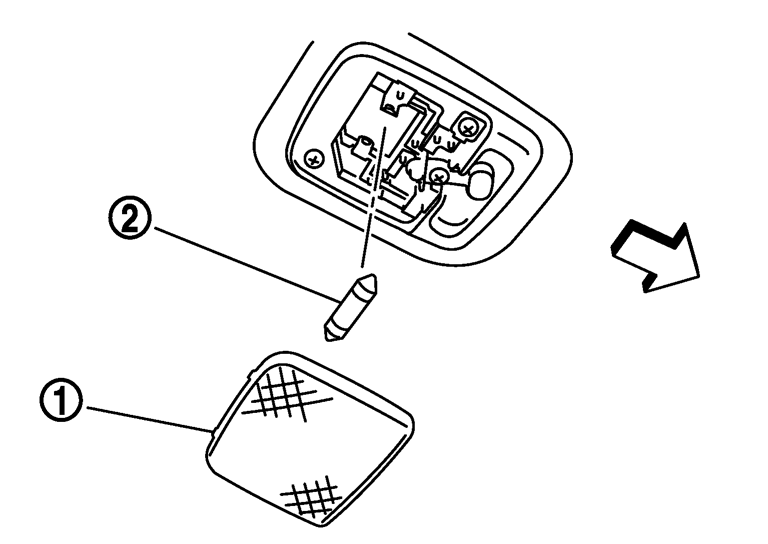 ②

①