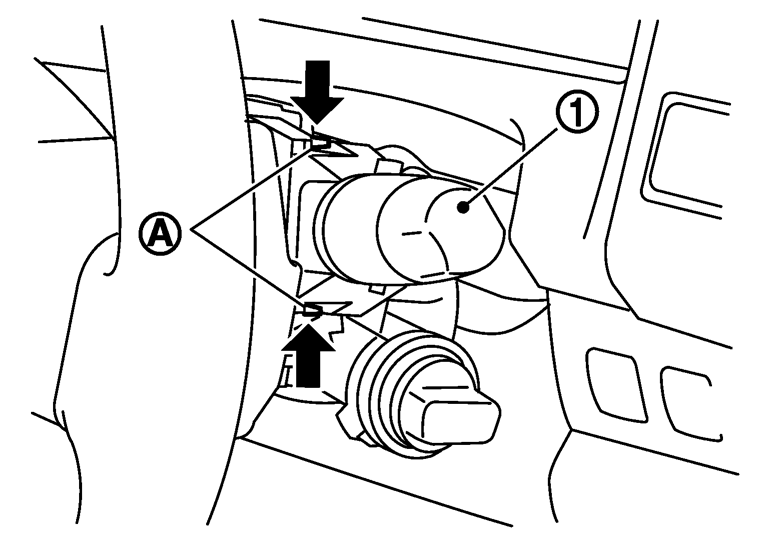 1

A