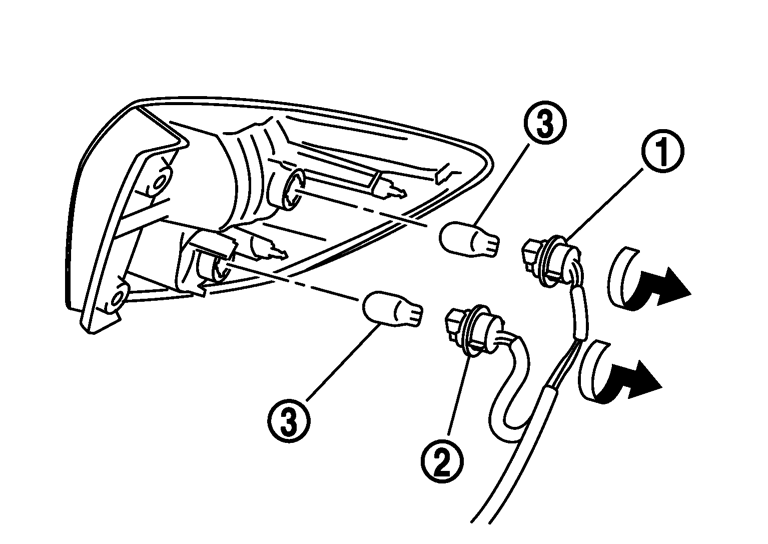 3
1
3
2