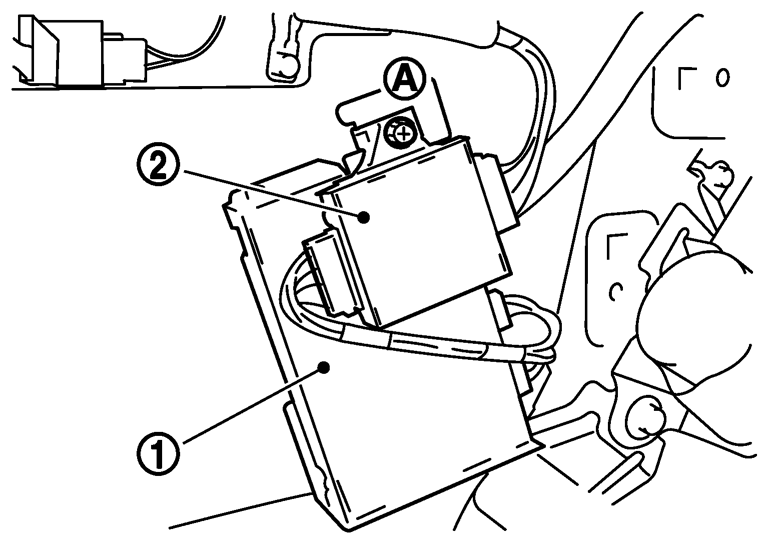 A

2

1