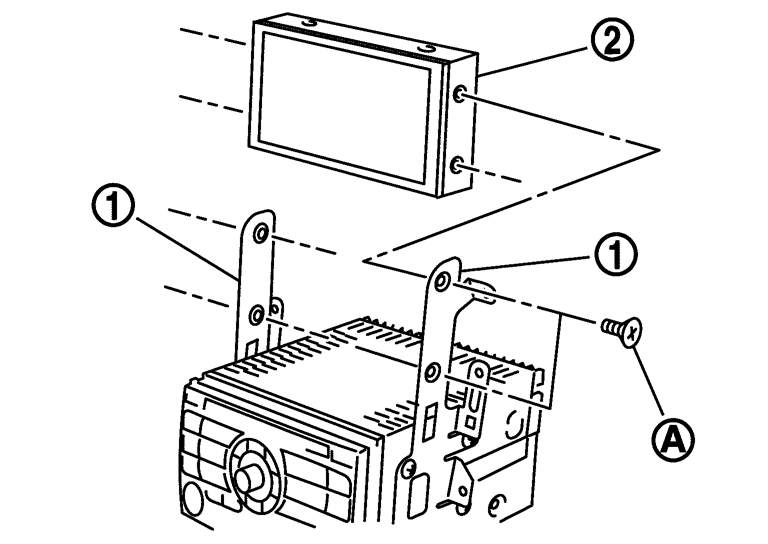 2

1

1

A