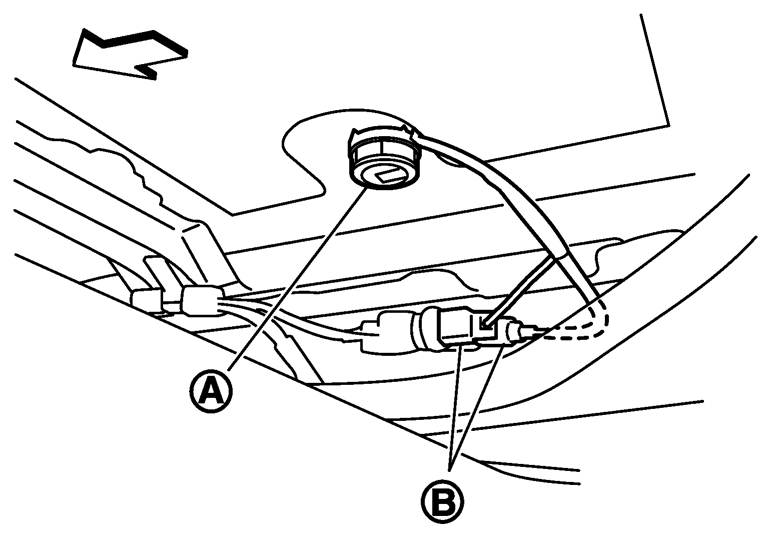 A
B