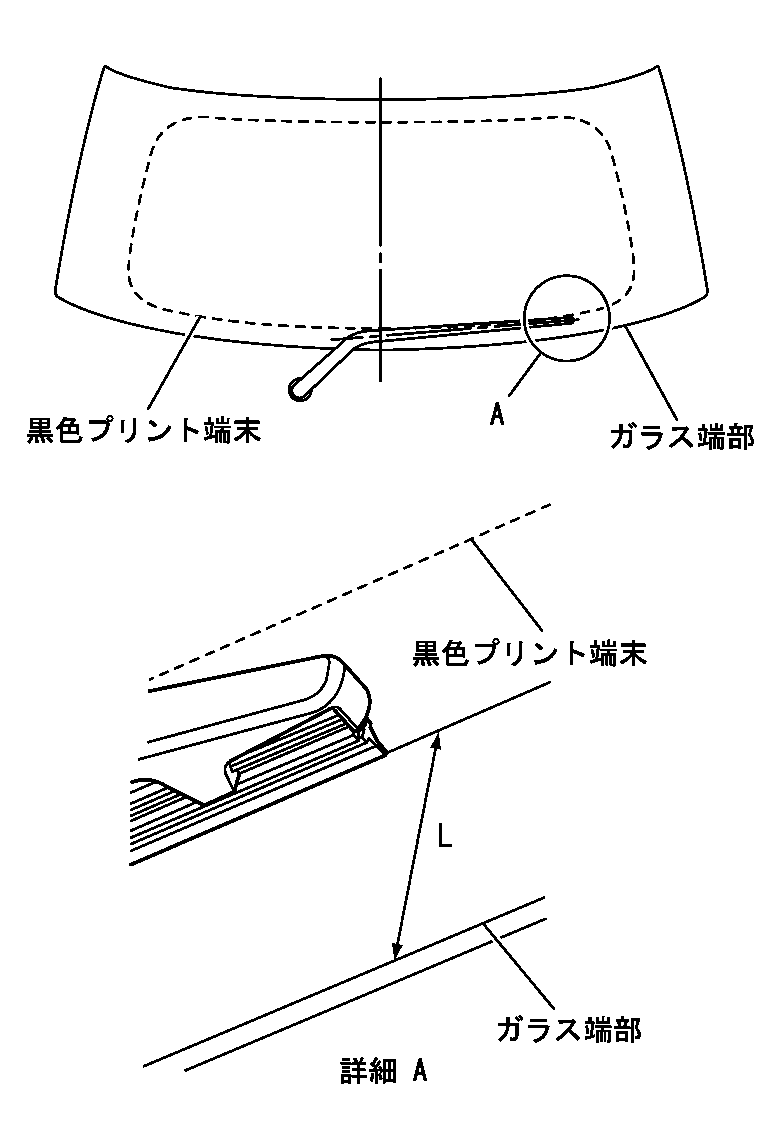 黒色プリント端末

A

ガラス端部

黒色プリント端末

L

ガラス端部

詳細 A