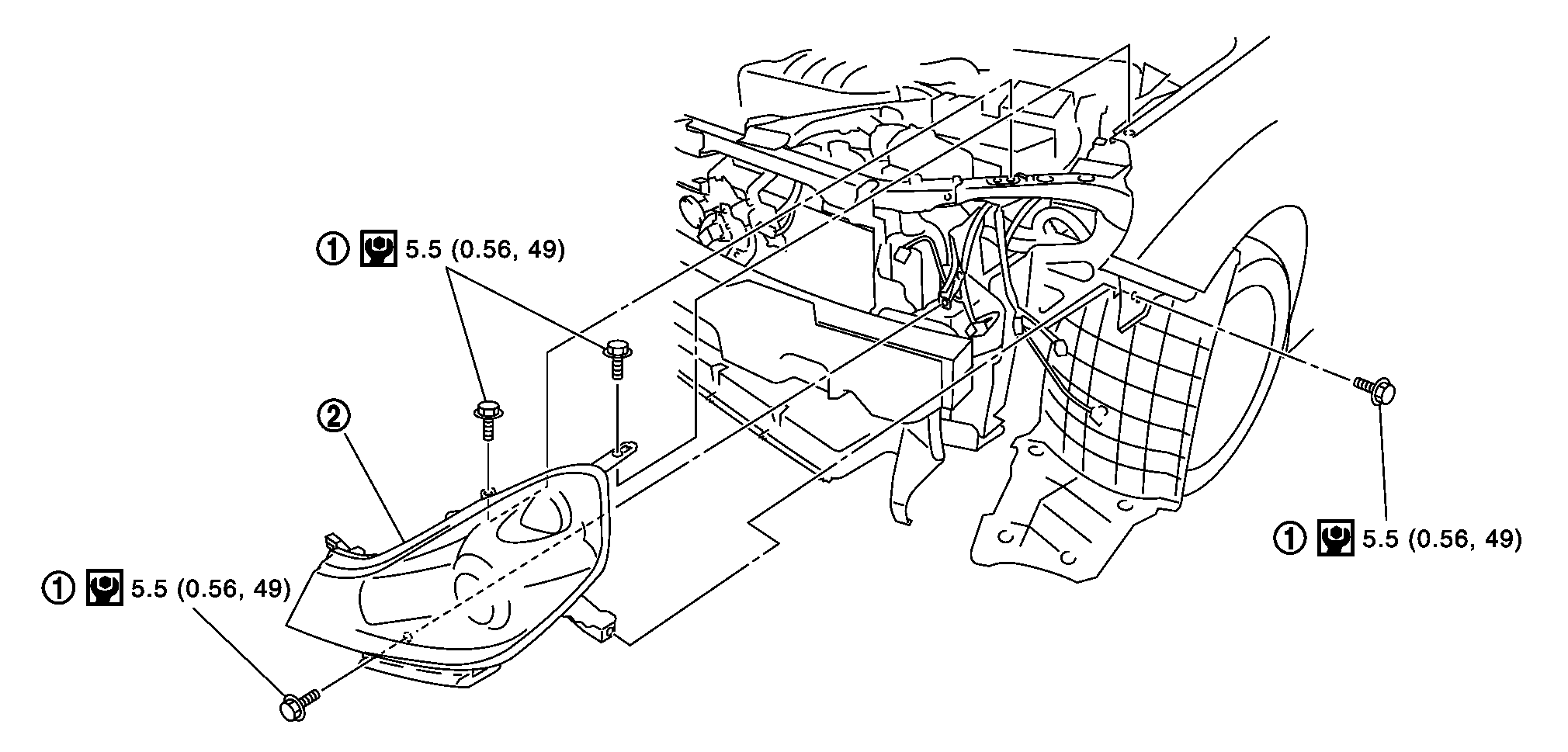 ① 5.5 (0.56, 49)

②

① 5.5 (0.56, 49)

① 5.5 (0.56, 49)