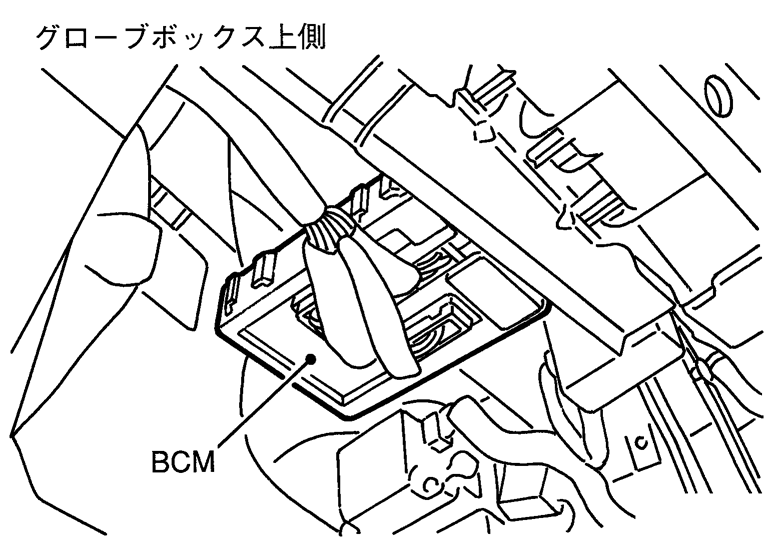 グローブボックス上側

BCM