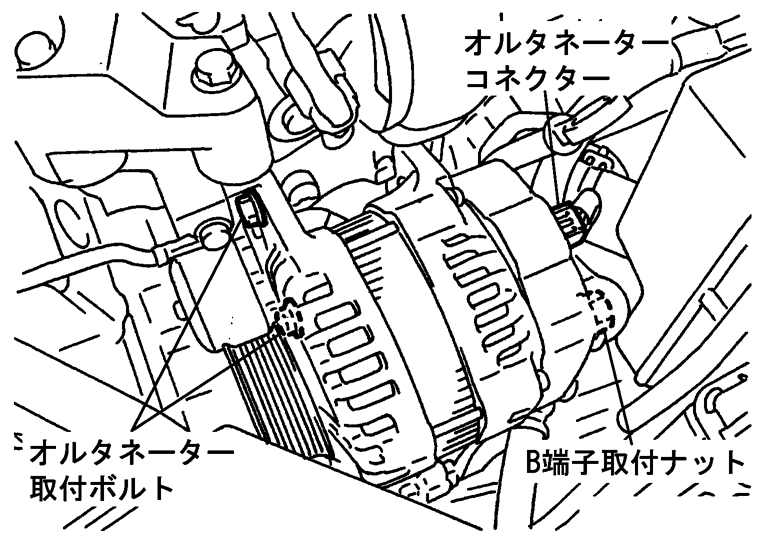 オルタネーター
コネクター

オルタネーター
取付ボルト

B端子取付ナット