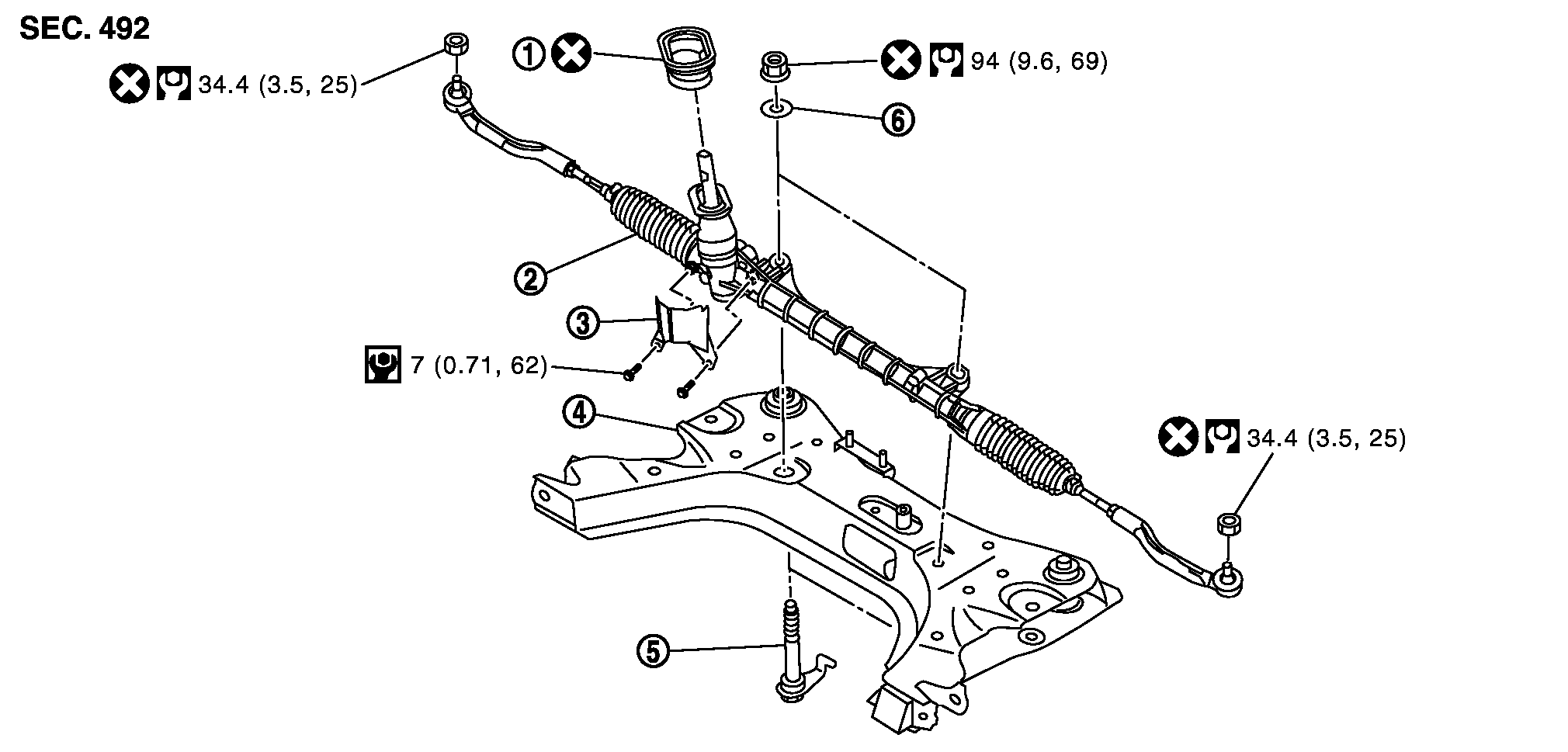 SEC. 492

34.4 (3.5, 25)

①

94 (9.6, 69)

⑥

②

③

7 (0.71, 62)

④

34.4 (3.5, 25)

⑤