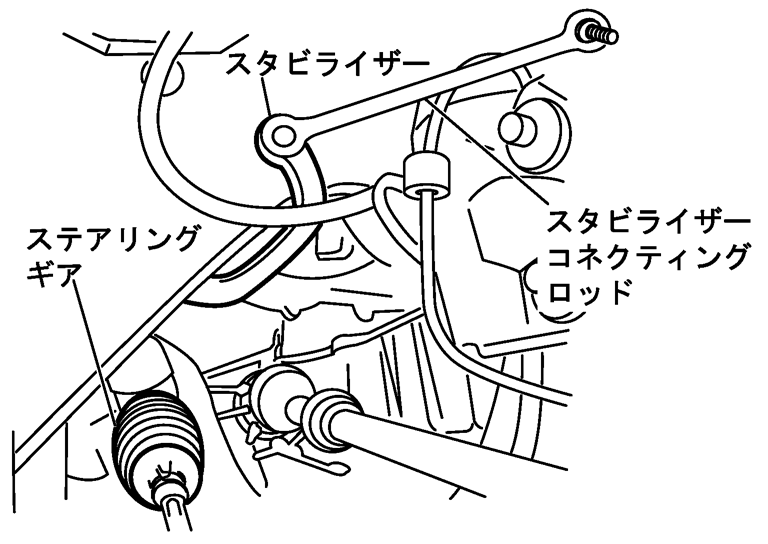 スタビライザー

ステアリング
ギア

スタビライザー
コネクティング
ロッド