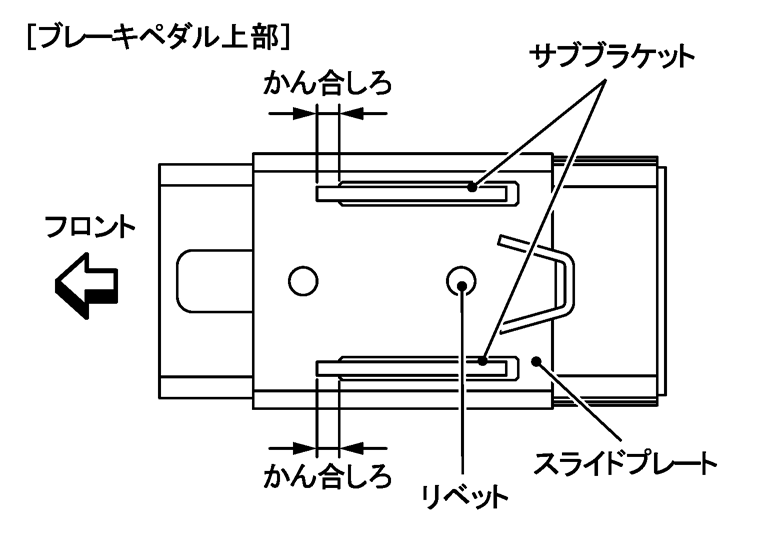 [ブレーキペダル上部]

サブブラケット

かん合しろ

フロント

かん合しろ

リベット

スライドプレート