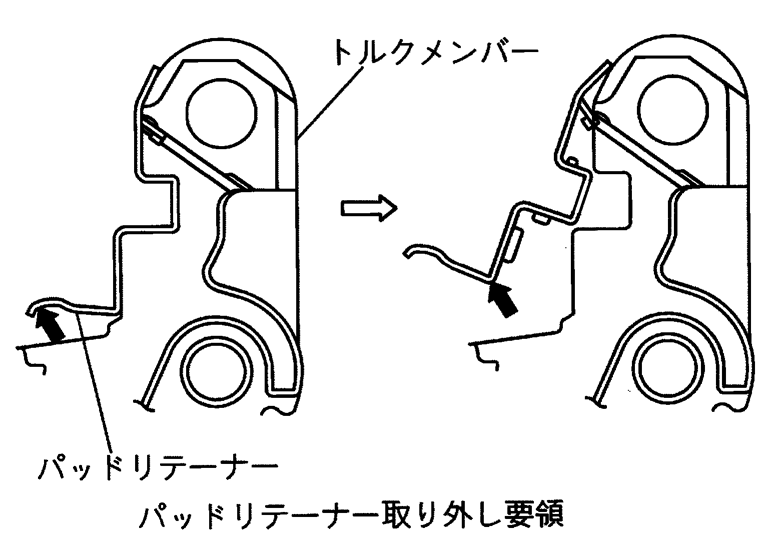 トルクメンバー

パッドリテーナー

パッドリテーナー取り外し要領