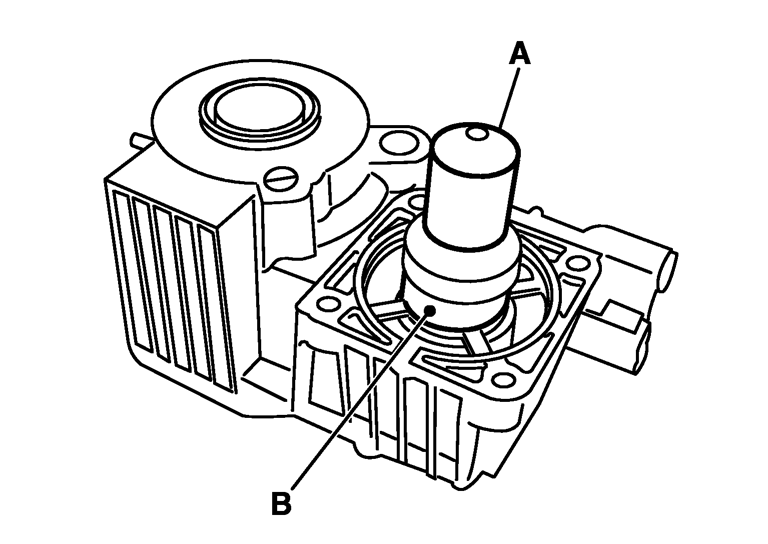 A

B