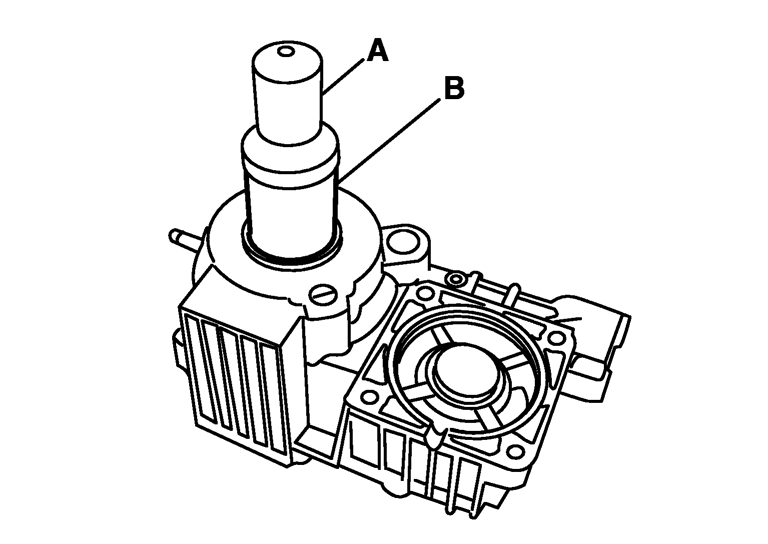 A
B