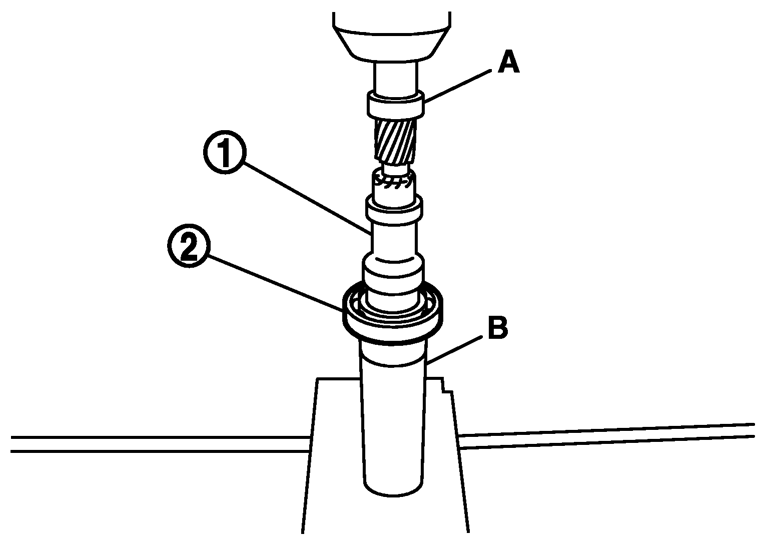 A
1
2
B