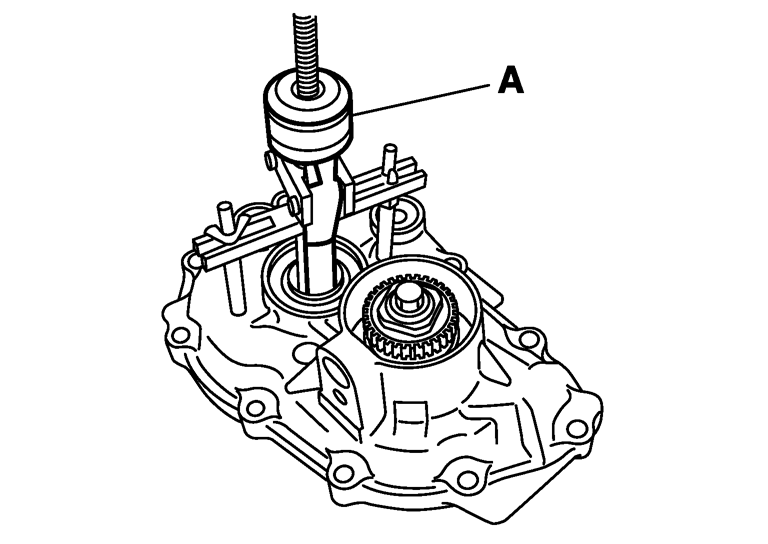 A