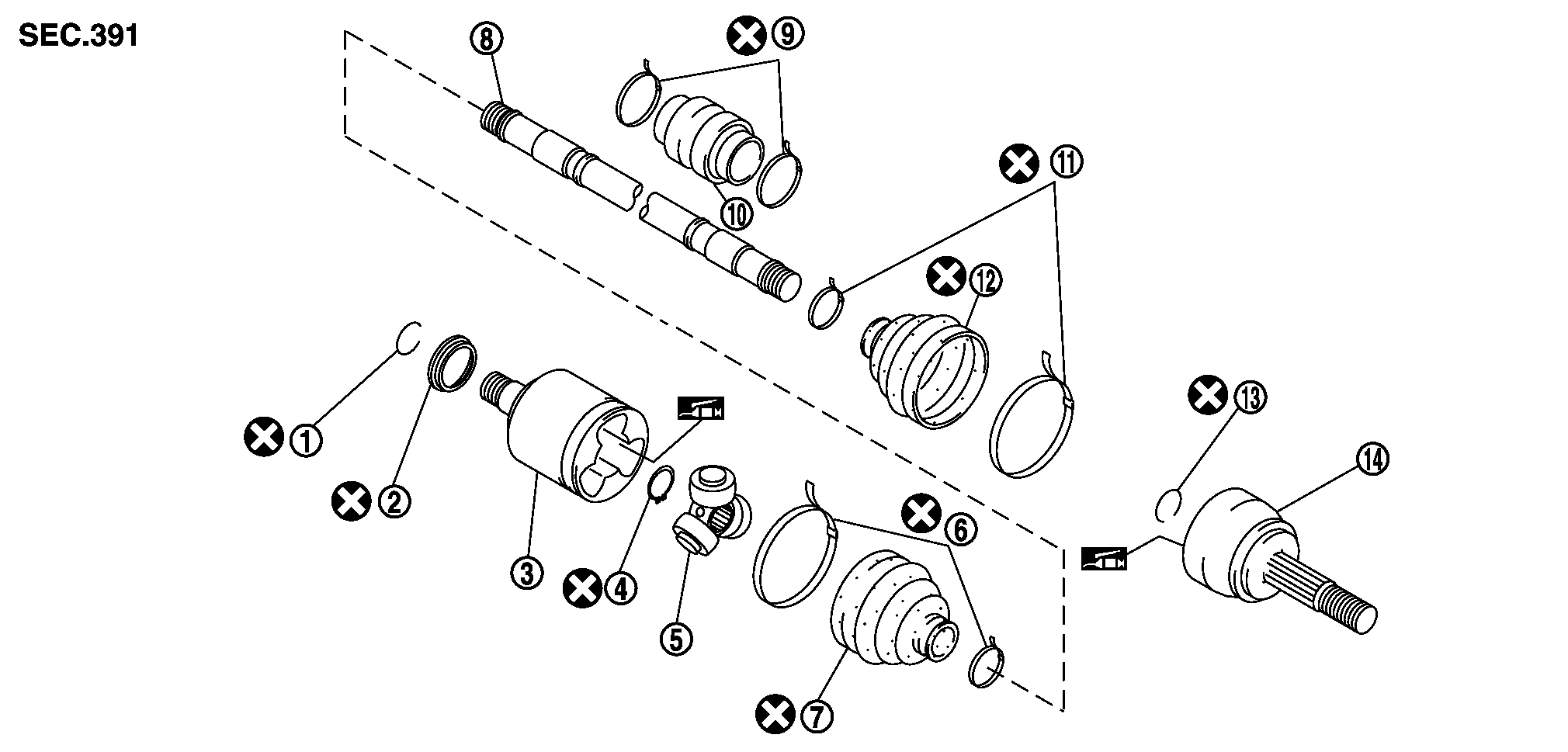 SEC.391

8
9
10
11
12
1
2
3
4
5
6
7
13
14