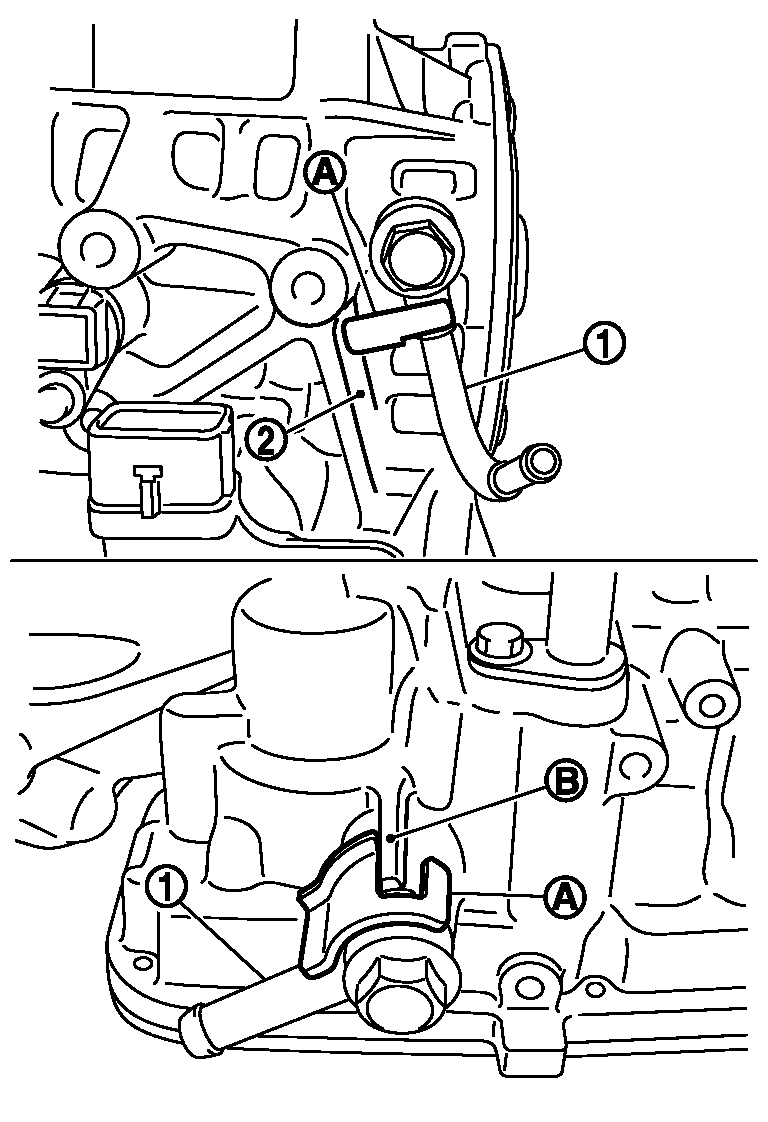 A
1
2
B
1
A