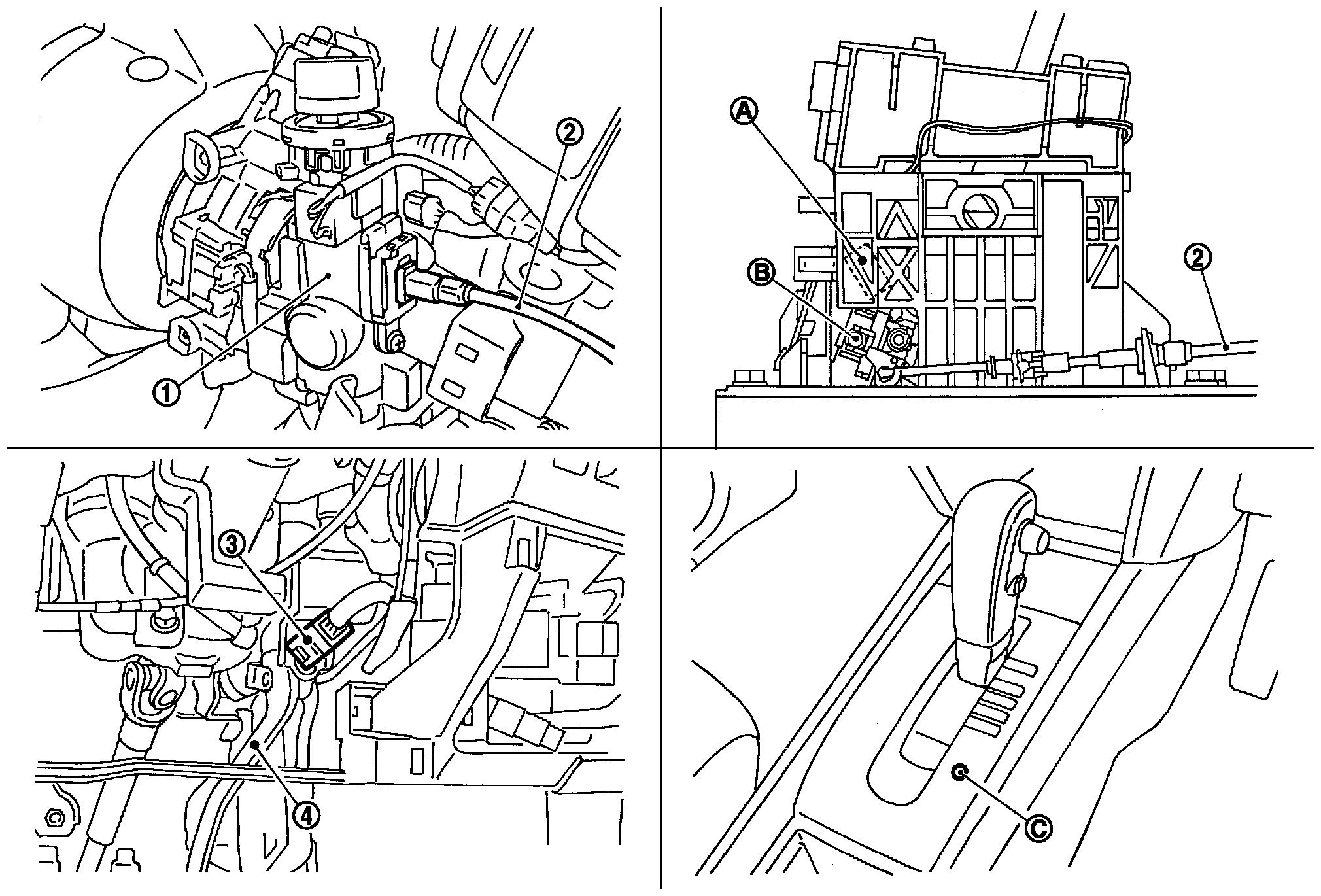 2
1
A
B
2
3
4
C