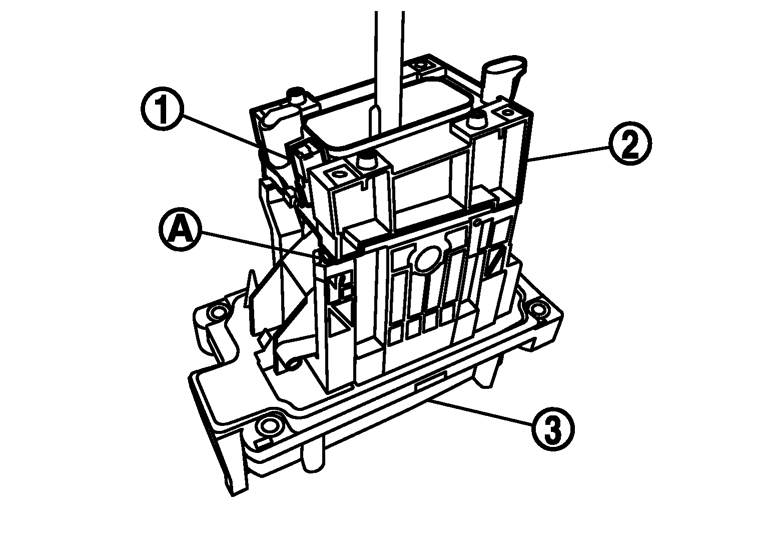 1
2
A
3