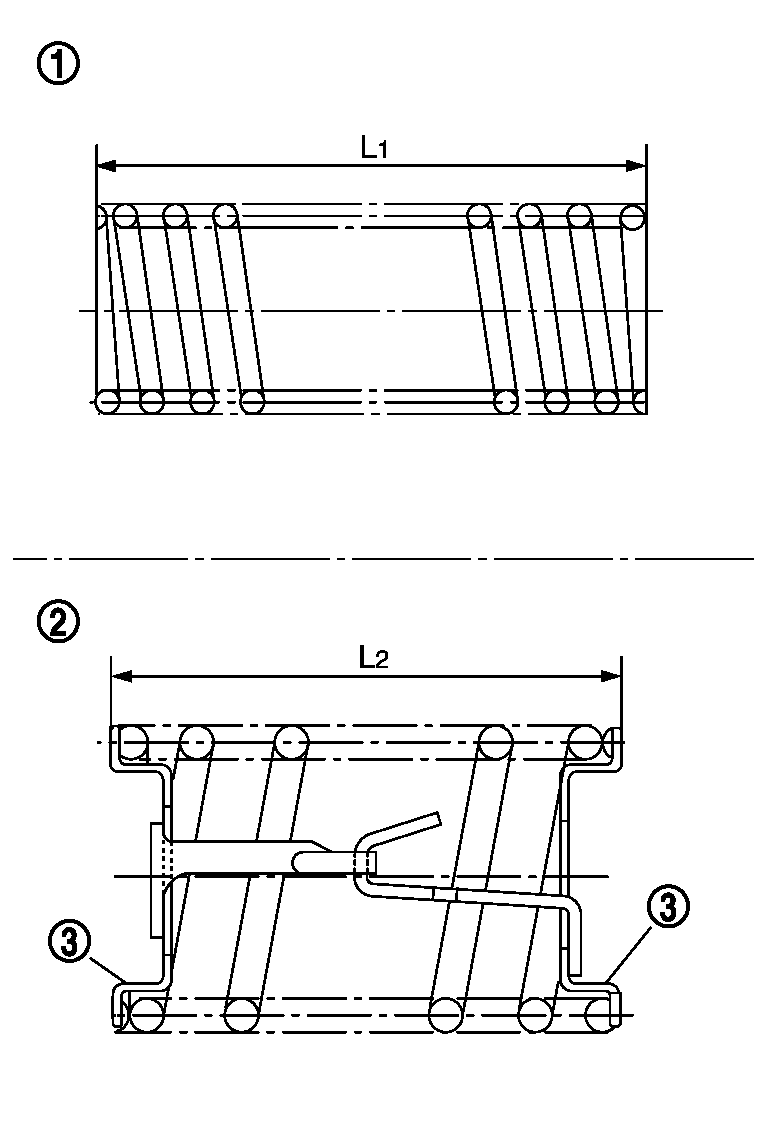 ①

$L_1$

②

$L_2$

③

③