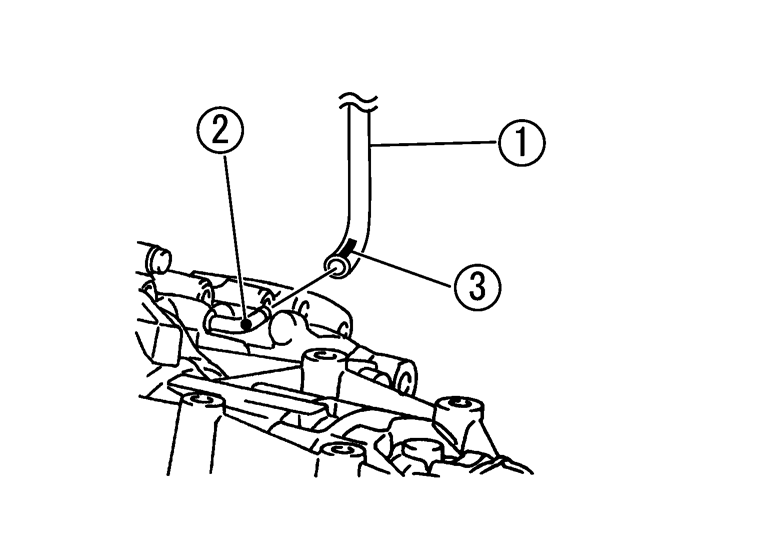 ②
①
③