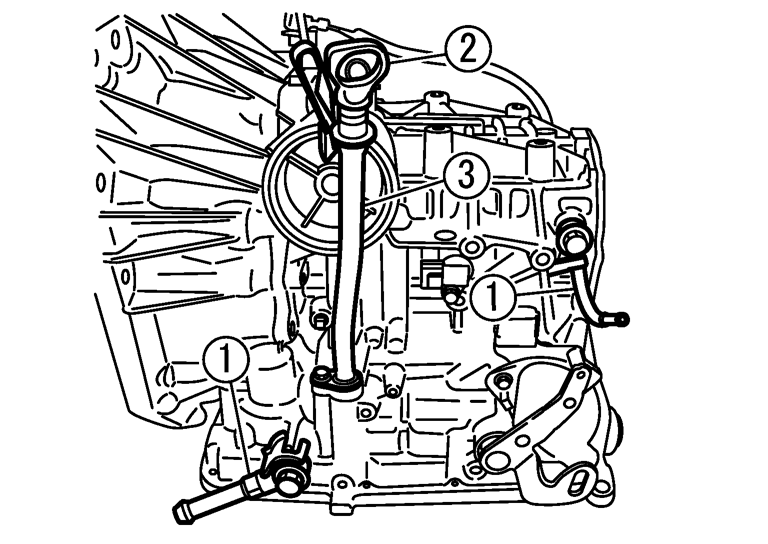 2
3
1
1