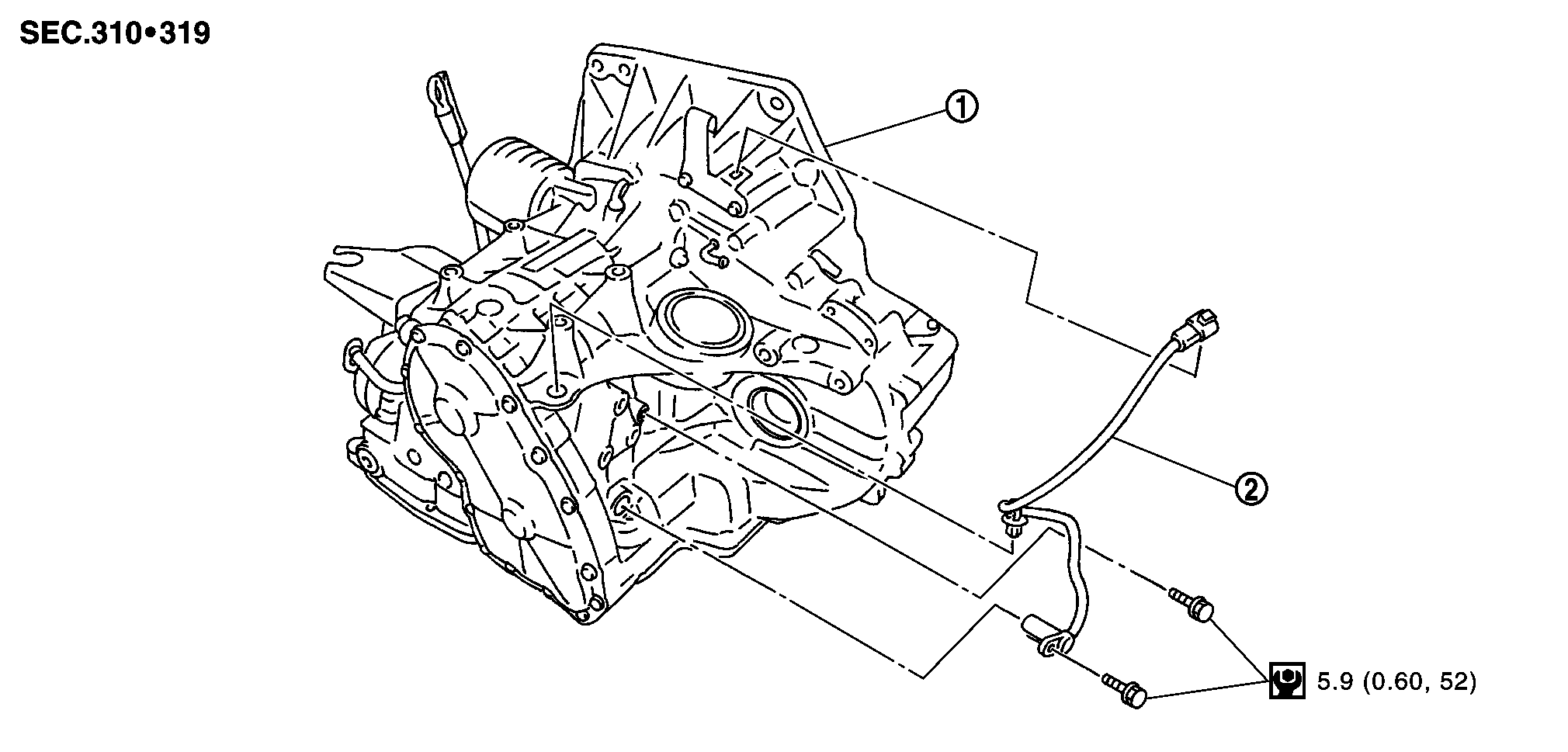 SEC.310•319

①

②

5.9 (0.60, 52)