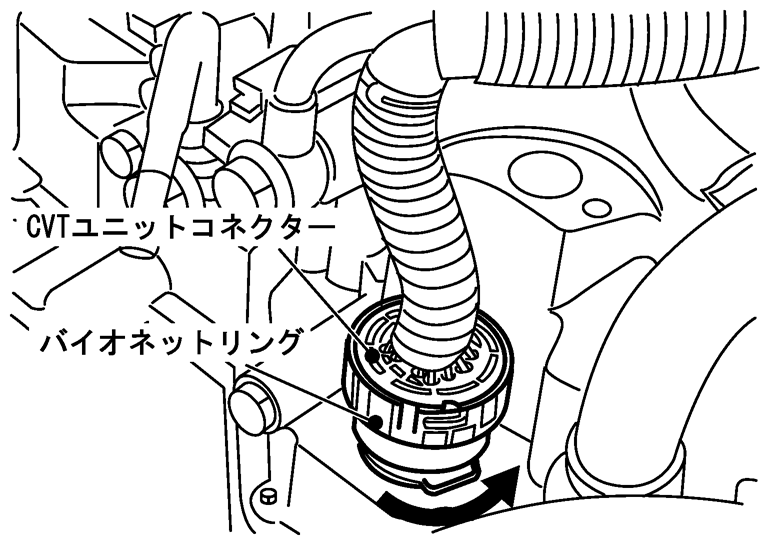 CVTユニットコネクター

バイオネットリング