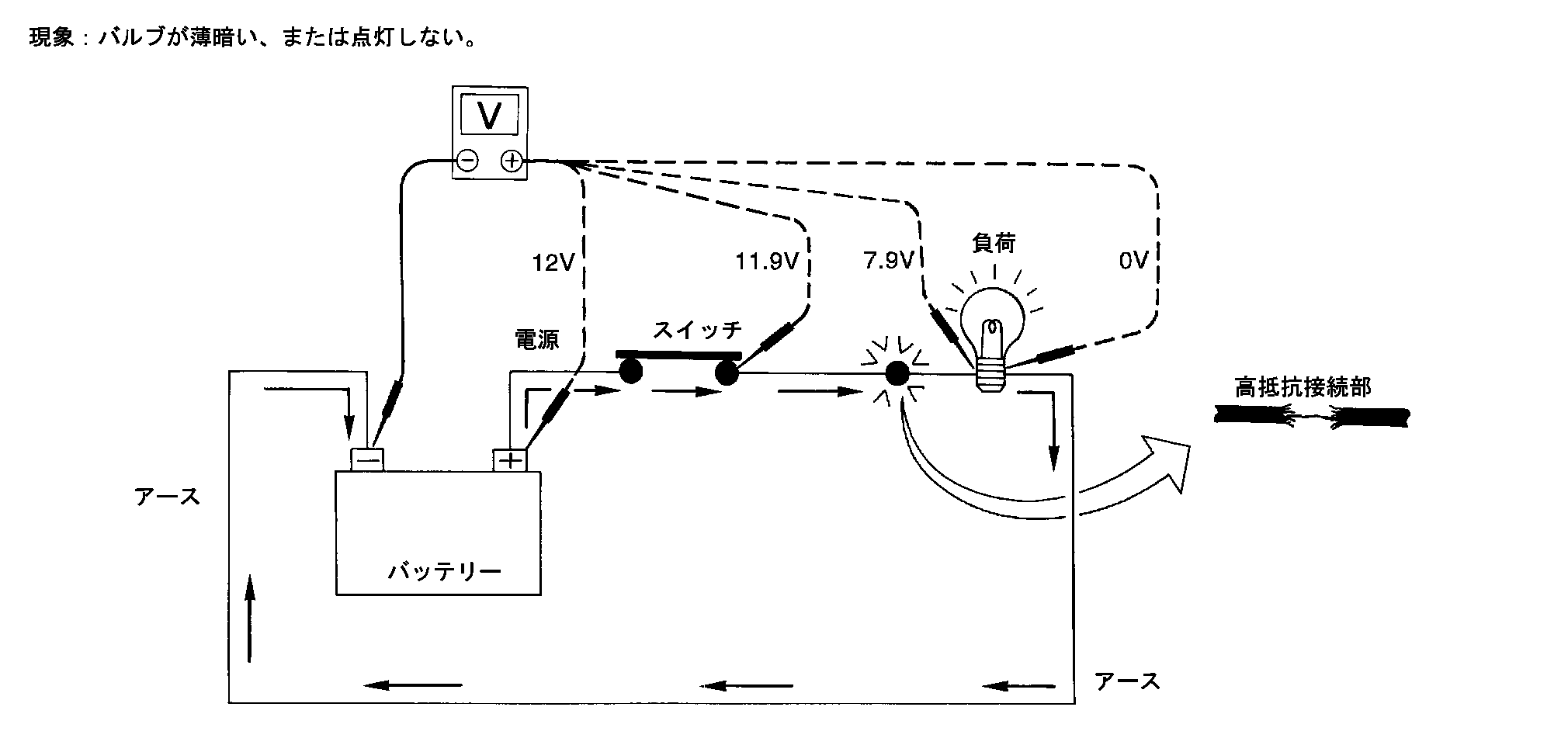 現象：バルブが薄暗い、または点灯しない。

V

12V

11.9V

7.9V

負荷

0V

電源

スイッチ

高抵抗接続部

アース

バッテリー

アース