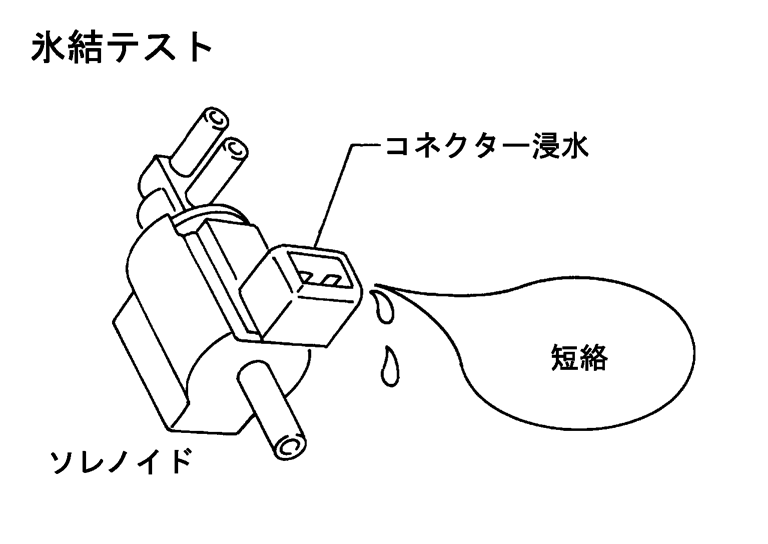 氷結テスト

コネクター浸水

短絡

ソレノイド