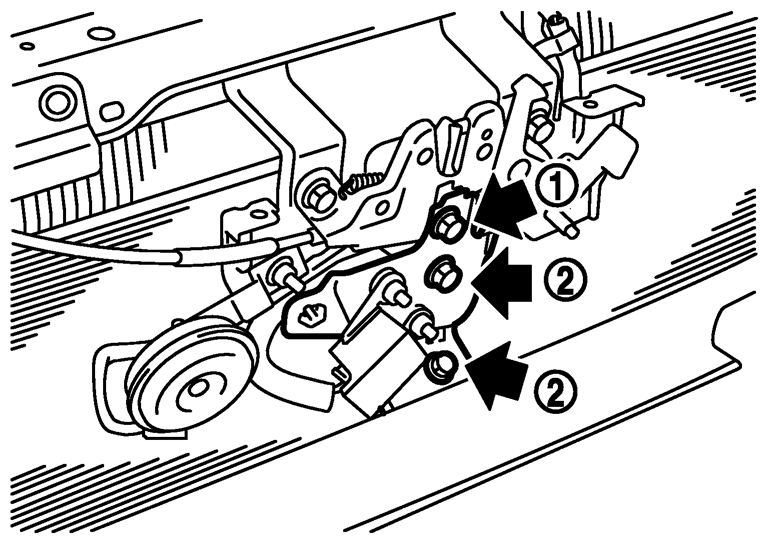 ①
②
②