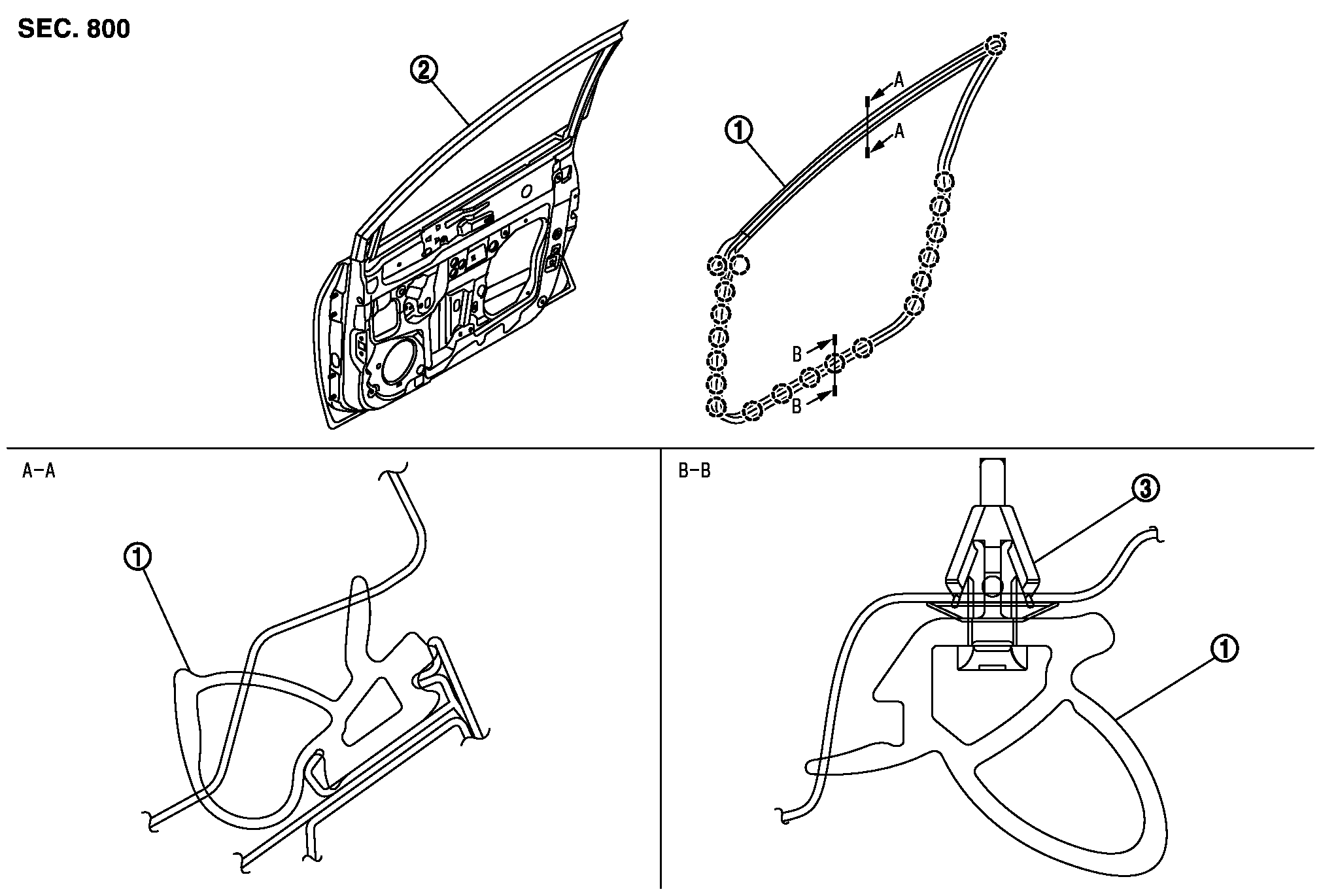 SEC. 800

2

1

A

A

B

B

A–A

1

B–B

3

1