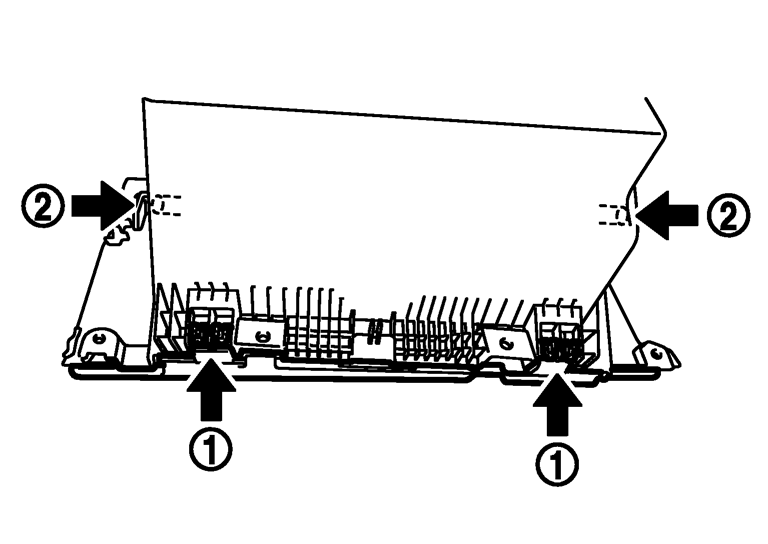 ② ② ① ①