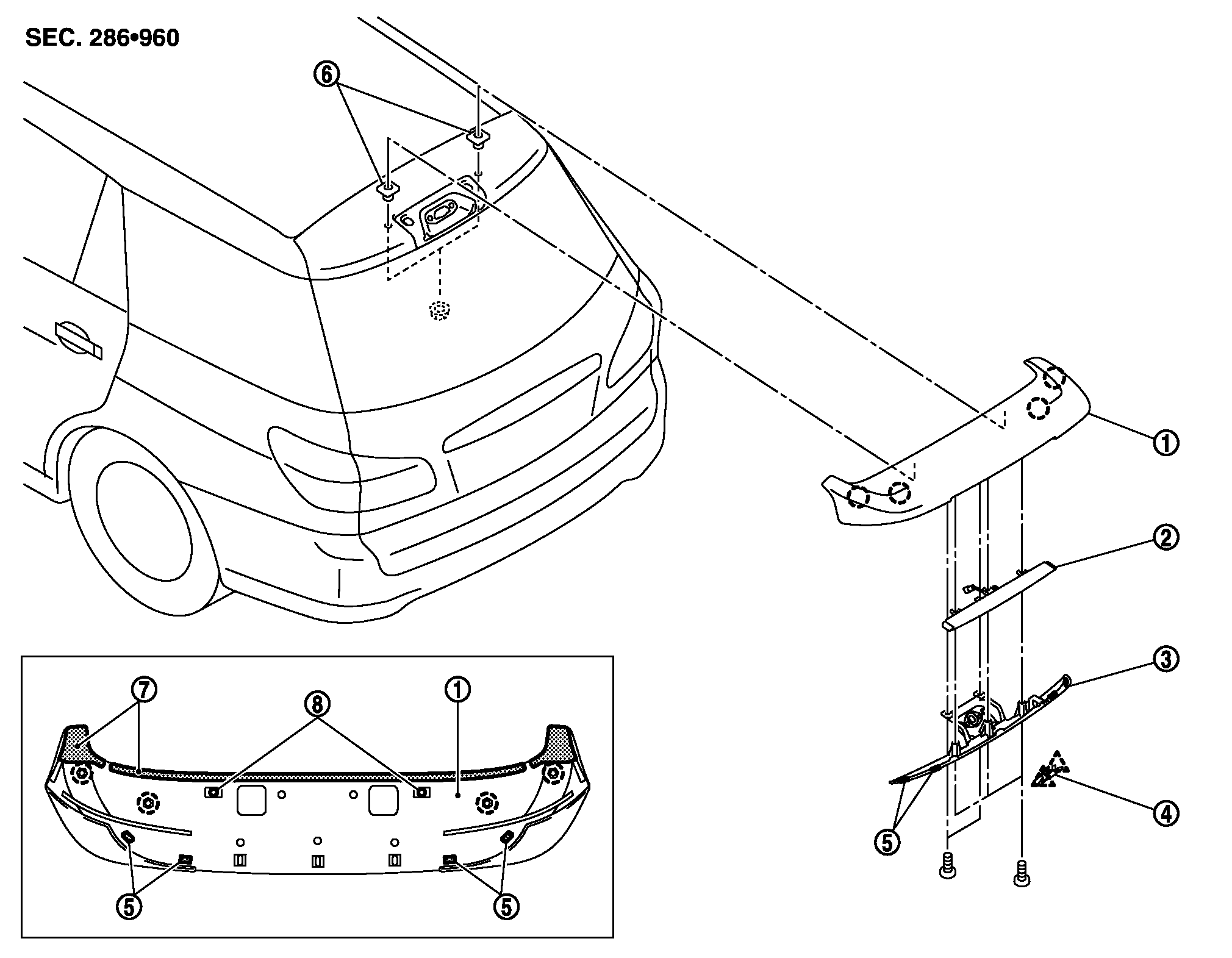 SEC. 286•960

6

1

2

3

4

5

7

8

1

5

5